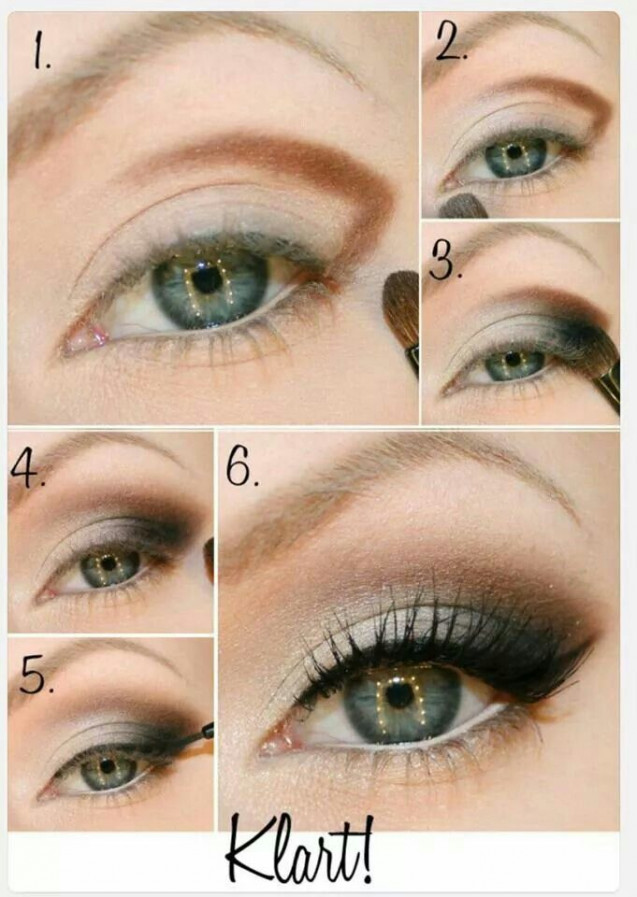 1.

2.

3.

4.

5.

6.

Klart!